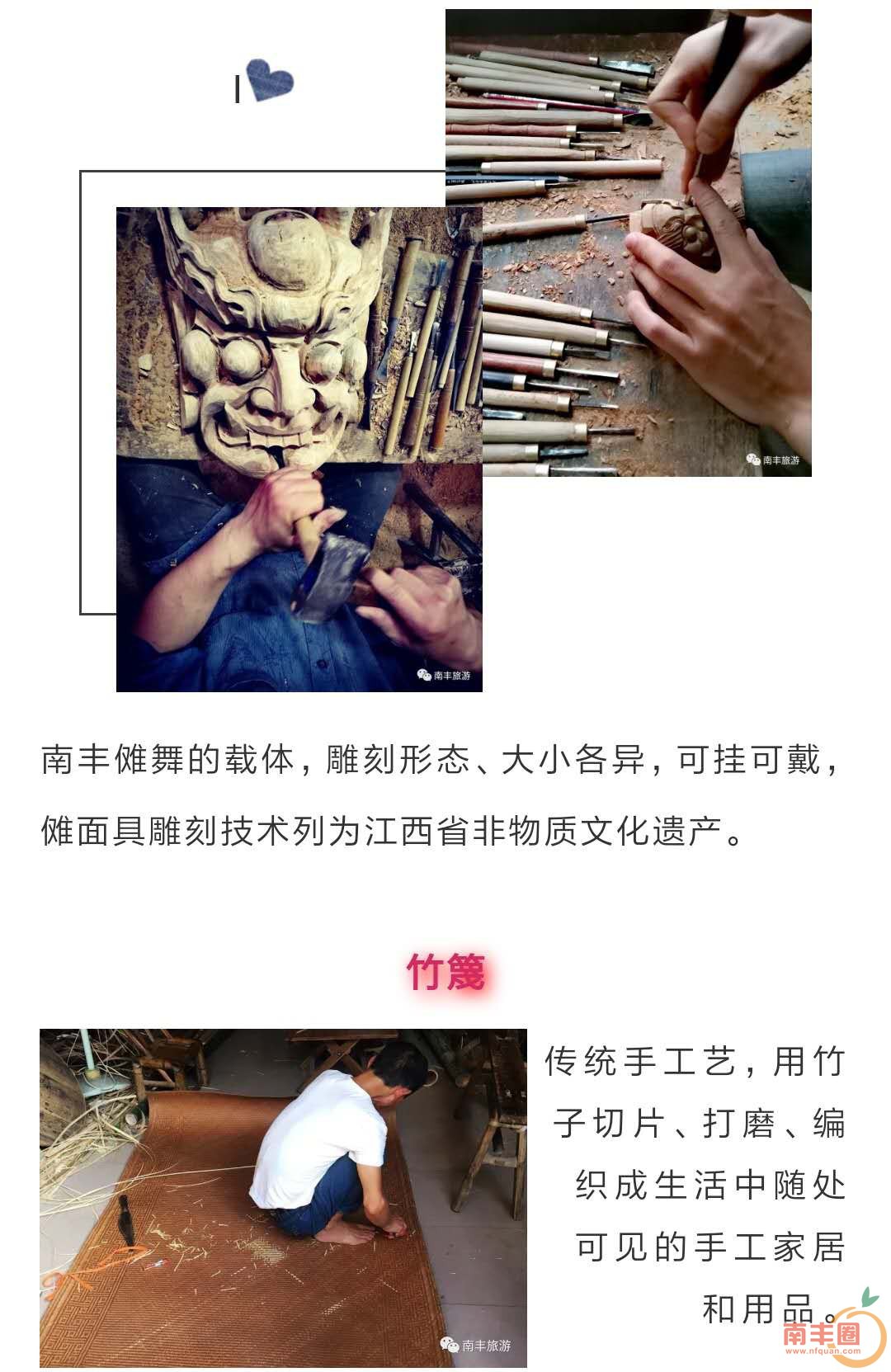 I

南丰旅游

南丰旅游

南丰傩舞的载体，雕刻形态、大小各异，可挂可戴，傩面具雕刻技术列为江西省非物质文化遗产。

竹篾

南丰旅游

传统手工艺，用竹子切片、打磨、编织成生活中随处可见的手工家居和用品。

南丰圈
www.nfquan.com